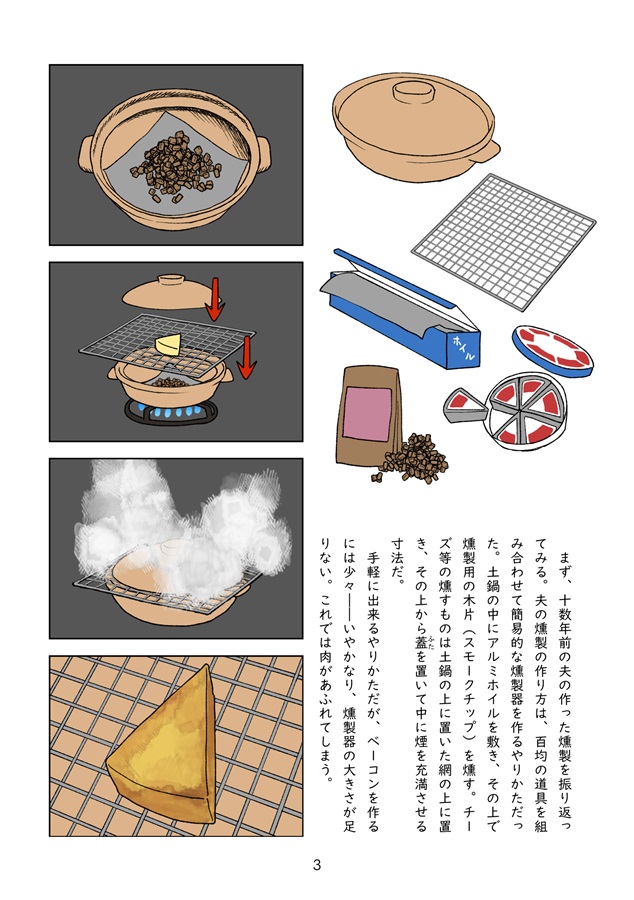 ホイル

まず、十数年前の夫の作った燻製を振り返ってみる。夫の燻製の作り方は、百均の道具を組み合わせて簡易的な燻製器を作るやりかただった。土鍋の中にアルミホイルを敷き、その上で燻製用の木片（スモークチップ）を燻す。チーズ等の燻すものは土鍋の上に置いた網の上に置き、その上から蓋を置いて中に煙を充満させる寸法だ。

手軽に出来るやりかただが、ベーコンを作るには少々――いやかなり、燻製器の大きさが足りない。これでは肉があふれてしまう。

3