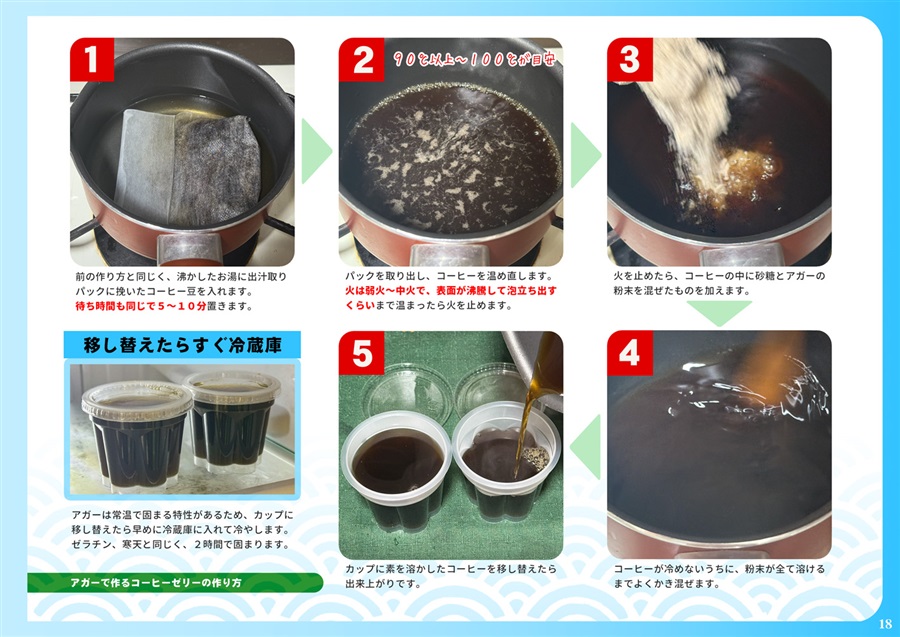 1

前の作り方と同じく、沸かしたお湯に出汁取りパックに挽いたコーヒー豆を入れます。
待ち時間も同じで５〜１０分置きます。

2

９０℃以上〜１００℃が目安

パックを取り出し、コーヒーを温め直します。
火は弱火〜中火で、表面が沸騰して泡立ち出すくらいまで温まったら火を止めます。

3

火を止めたら、コーヒーの中に砂糖とアガーの粉末を混ぜたものを加えます。

4

コーヒーが冷めないうちに、粉末が全て溶けるまでよくかき混ぜます。

5

カップに素を溶かしたコーヒーを移し替えたら出来上がりです。

移し替えたらすぐ冷蔵庫

アガーは常温で固まる特性があるため、カップに移し替えたら早めに冷蔵庫に入れて冷やします。
ゼラチン、寒天と同じく、２時間で固まります。

アガーで作るコーヒーゼリーの作り方

18