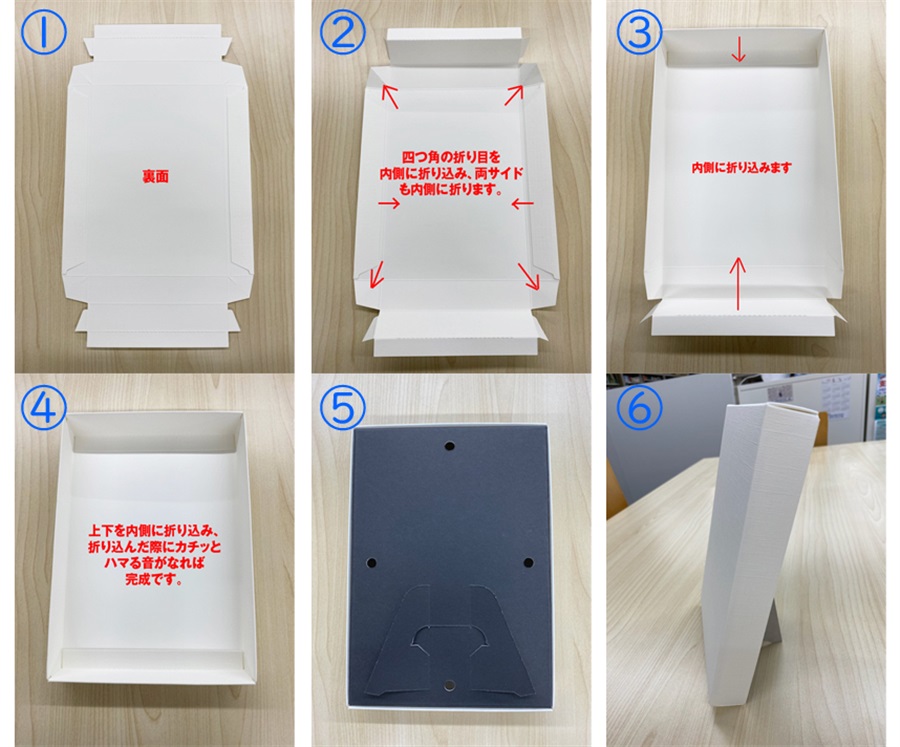 ①

裏面

②

四つ角の折り目を内側に折り込み、両サイドも内側に折ります。

③

内側に折り込みます

④

上下を内側に折り込み、折り込んだ際にカチッとハマる音がなれば完成です。

⑤

⑥